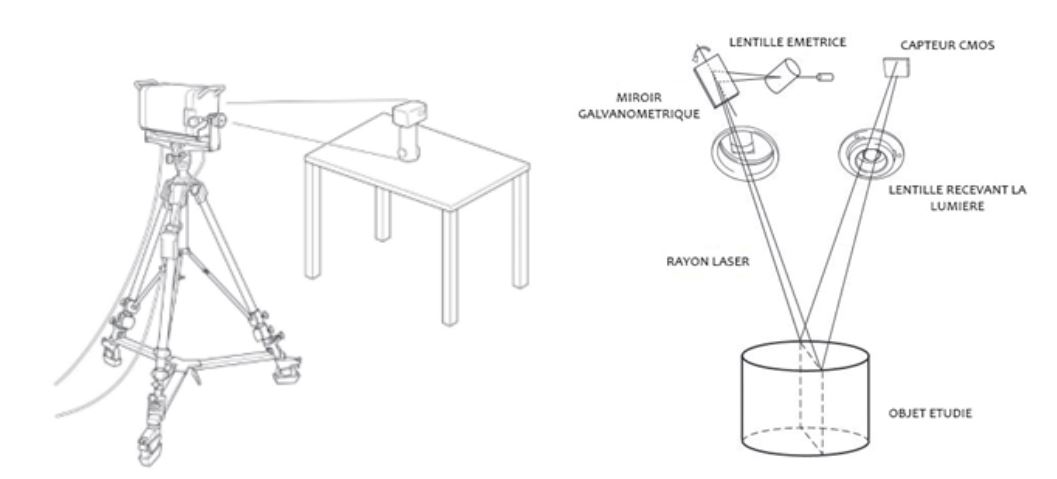 LENTILLE EMETRICE

CAPTEUR CMOS

MIROIR GALVANOMETRIQUE

LENTILLE RECEVANT LA LUMIERE

RAYON LASER

OBJET ETUDIE